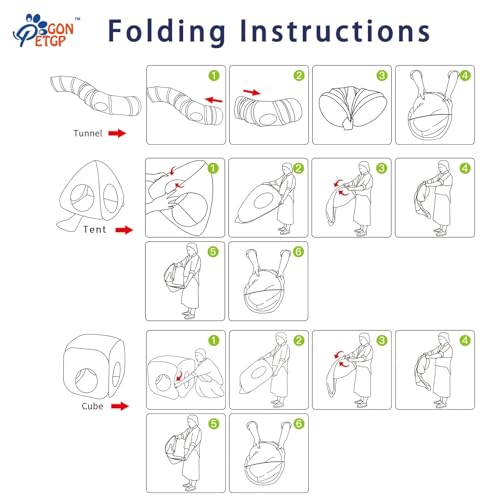 PGON ETGP™

Folding Instructions

Tunnel

1 2 3 4

Tent

1 2 3 4

5 6

Cube

1 2 3 4

5 6