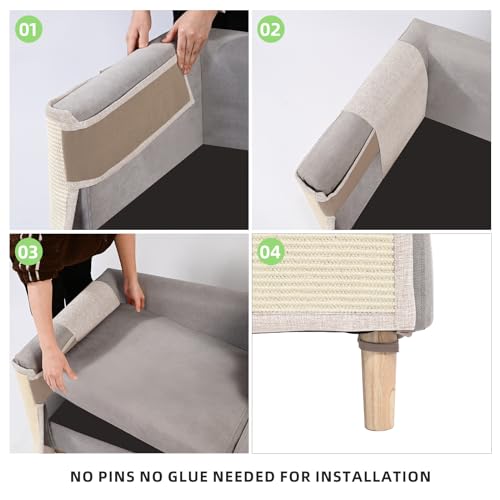 01

02

03

04

NO PINS NO GLUE NEEDED FOR INSTALLATION