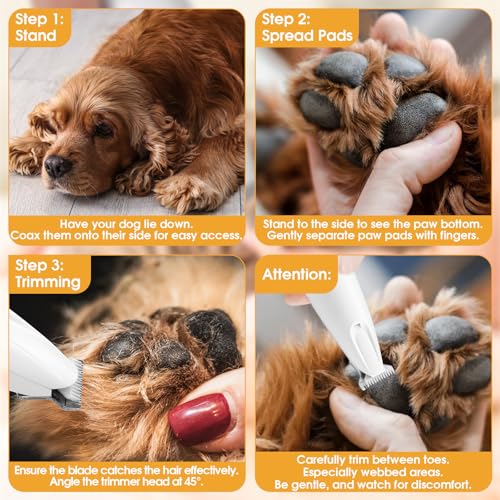 Step 1:
Stand

Have your dog lie down.
Coax them onto their side for easy access.

Step 2:
Spread Pads

Stand to the side to see the paw bottom.
Gently separate paw pads with fingers.

Step 3:
Trimming

Ensure the blade catches the hair effectively.
Angle the trimmer head at 45°.

Attention:

Carefully trim between toes.
Especially webbed areas.
Be gentle, and watch for discomfort.