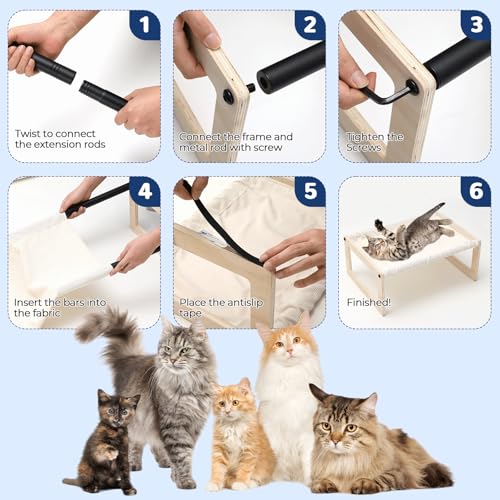 1
Twist to connect the extension rods

2
Connect the frame and metal rod with screw

3
Tighten the Screws

4
Insert the bars into the fabric

5
Place the antislip tape

6
Finished!