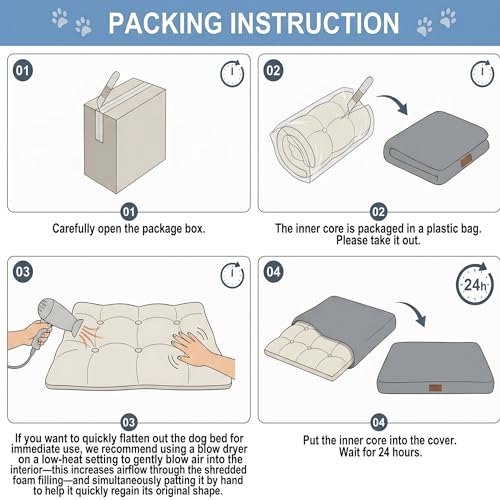 PACKING INSTRUCTION

01

01

Carefully open the package box.

02

02

The inner core is packaged in a plastic bag. Please take it out.

03

03

If you want to quickly flatten out the dog bed for immediate use, we recommend using a blow dryer on a low-heat setting to gently blow air into the interior—this increases airflow through the shredded foam filling—and simultaneously patting it by hand to help it quickly regain its original shape.

04

24h

04

Put the inner core into the cover. Wait for 24 hours.