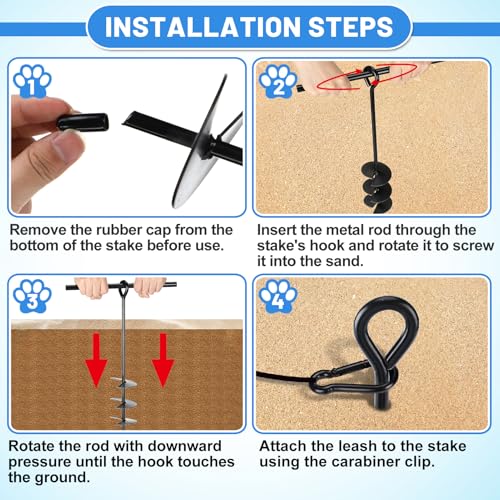 INSTALLATION STEPS

1

Remove the rubber cap from the bottom of the stake before use.

2

Insert the metal rod through the stake's hook and rotate it to screw it into the sand.

3

Rotate the rod with downward pressure until the hook touches the ground.

4

Attach the leash to the stake using the carabiner clip.