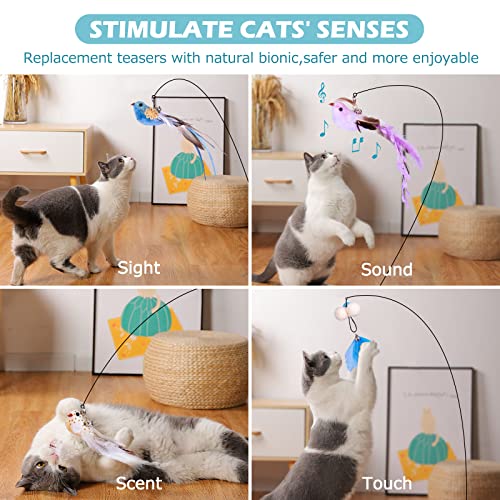 STIMULATE CATS' SENSES

Replacement teasers with natural bionic,safer and more enjoyable

Sight

Sound

Scent

Touch