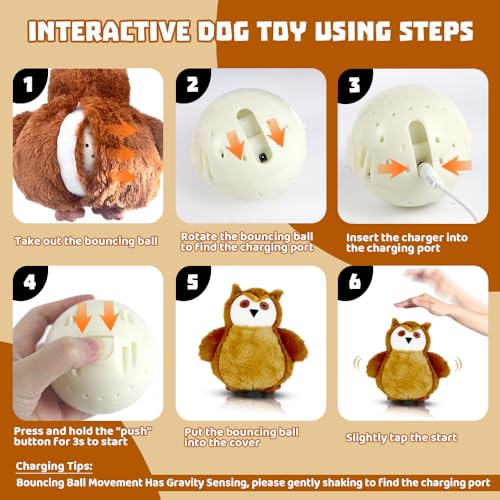 INTERACTIVE DOG TOY USING STEPS

1

Take out the bouncing ball

2

Rotate the bouncing ball to find the charging port

3

Insert the charger into the charging port

4

Press and hold the "push" button for 3s to start

5

Put the bouncing ball into the cover

6

Slightly tap the start

Charging Tips:

Bouncing Ball Movement Has Gravity Sensing, please gently shaking to find the charging port