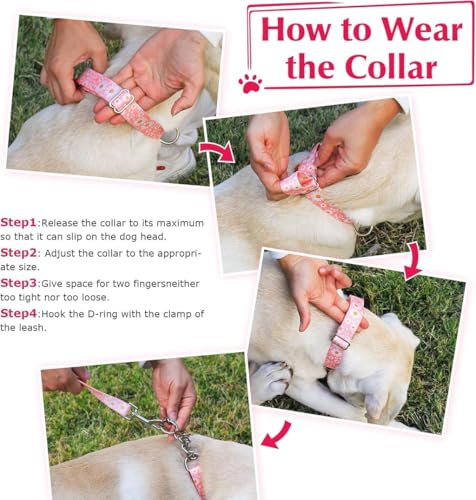 How to Wear the Collar

Step1:Release the collar to its maximum so that it can slip on the dog head.

Step2: Adjust the collar to the appropriate size.

Step3:Give space for two fingersneither too tight nor too loose.

Step4:Hook the D-ring with the clamp of the leash.