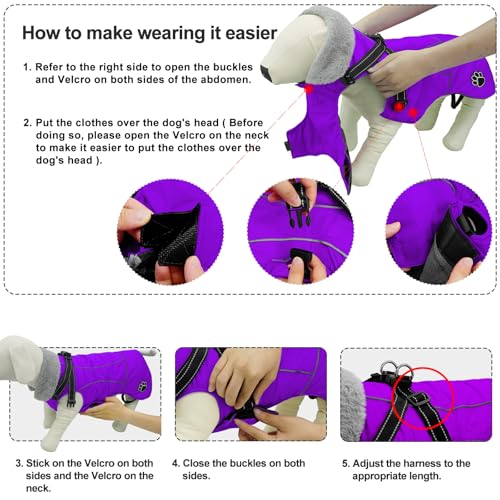 How to make wearing it easier

1. Refer to the right side to open the buckles and Velcro on both sides of the abdomen.

2. Put the clothes over the dog's head ( Before doing so, please open the Velcro on the neck to make it easier to put the clothes over the dog's head ).

3. Stick on the Velcro on both sides and the Velcro on the neck.

4. Close the buckles on both sides.

5. Adjust the harness to the appropriate length.