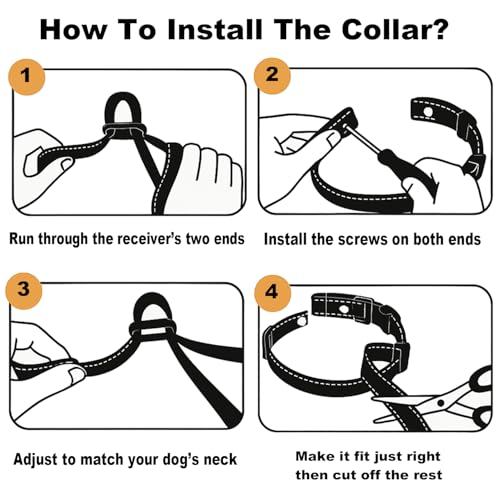 How To Install The Collar?

1

Run through the receiver's two ends

2

Install the screws on both ends

3

Adjust to match your dog's neck

4

Make it fit just right then cut off the rest