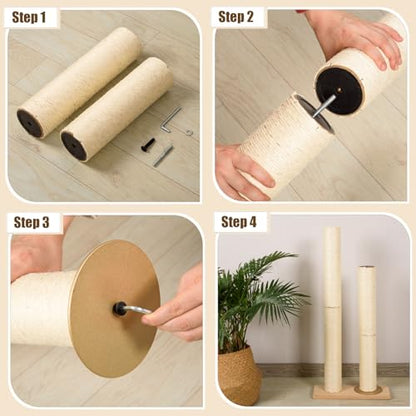 Step 1

Step 2

Step 3

Step 4