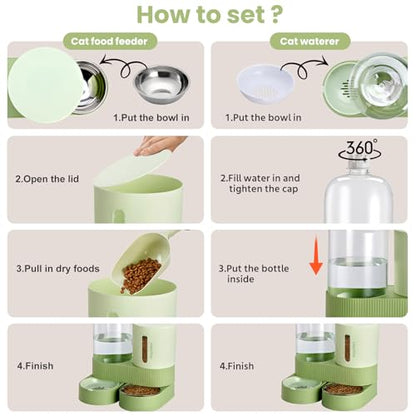 How to set ?

Cat food feeder

1.Put the bowl in

2.Open the lid

3.Pull in dry foods

4.Finish

Cat waterer

1.Put the bowl in

360°

2.Fill water in and tighten the cap

3.Put the bottle inside

4.Finish