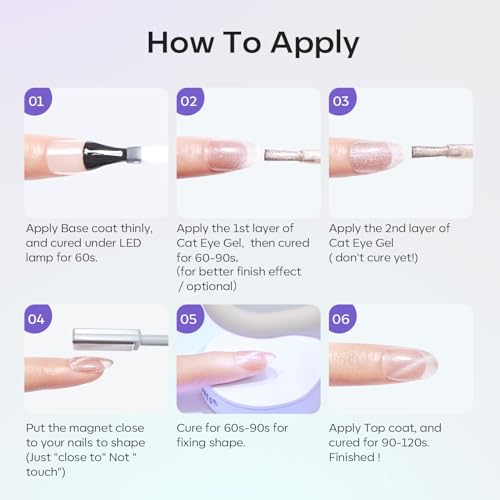 How To Apply

01

Apply Base coat thinly, and cured under LED lamp for 60s.

02

Apply the 1st layer of Cat Eye Gel,  then cured for 60-90s.
(for better finish effect / optional)

03

Apply the 2nd layer of Cat Eye Gel
( don't cure yet!)

04

Put the magnet close to your nails to shape (Just "close to" Not " touch")

05

Cure for 60s-90s for fixing shape.

06

Apply Top coat, and cured for 90-120s.
Finished !