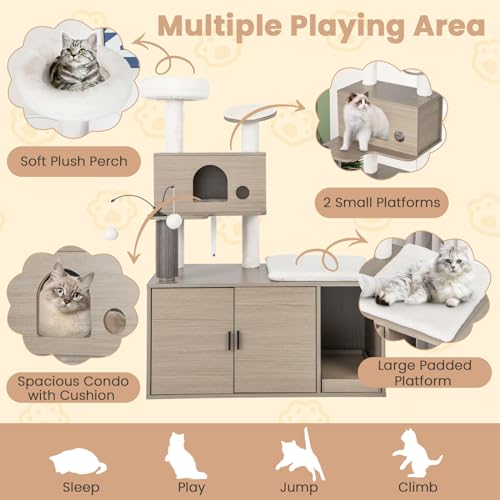 Multiple Playing Area

Soft Plush Perch

2 Small Platforms

Spacious Condo with Cushion

Large Padded Platform

Sleep

Play

Jump

Climb