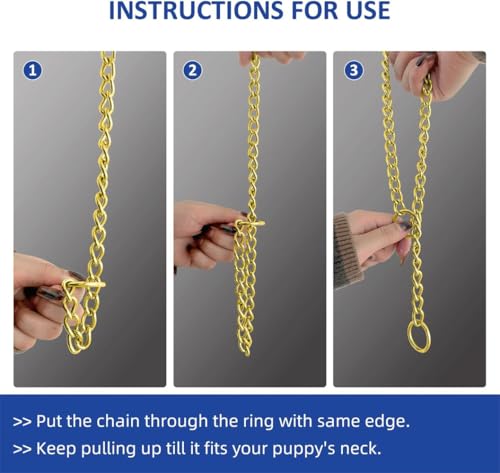 INSTRUCTIONS FOR USE

1

2

3

>> Put the chain through the ring with same edge.

>> Keep pulling up till it fits your puppy's neck.