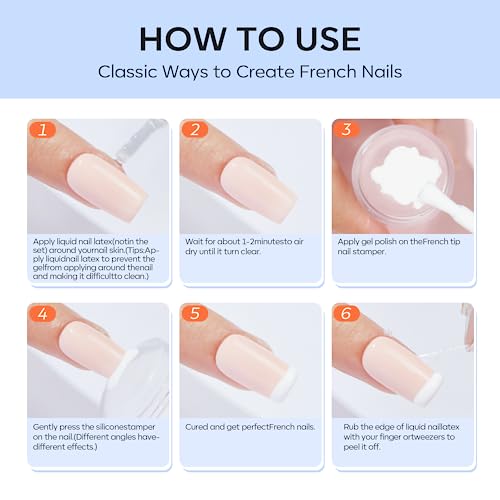 HOW TO USE

Classic Ways to Create French Nails

1

Apply liquid nail latex(notin the set) around yournail skin.(Tips:Apply liquidnail latex to prevent the gelfrom applying around thenail and making it difficultto clean.)

2

Wait for about 1-2minutesto air dry until it turn clear.

3

Apply gel polish on theFrench tip nail stamper.

4

Gently press the siliconestamper on the nail.(Different angles have-different effects.)

5

Cured and get perfectFrench nails.

6

Rub the edge of liquid naillatex with your finger ortweezers to peel it off.