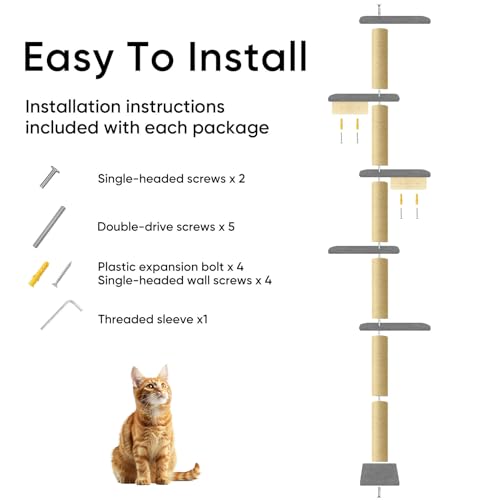 Easy To Install

Installation instructions included with each package

Single-headed screws x 2

Double-drive screws x 5

Plastic expansion bolt x 4
Single-headed wall screws x 4

Threaded sleeve x1