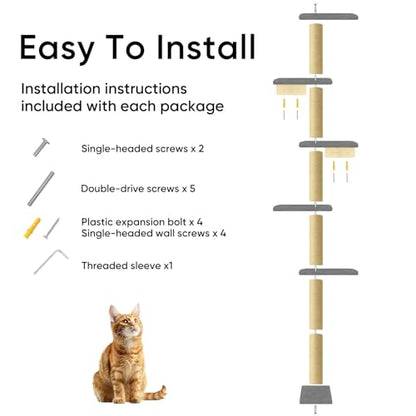 Easy To Install

Installation instructions included with each package

Single-headed screws x 2

Double-drive screws x 5

Plastic expansion bolt x 4
Single-headed wall screws x 4

Threaded sleeve x1