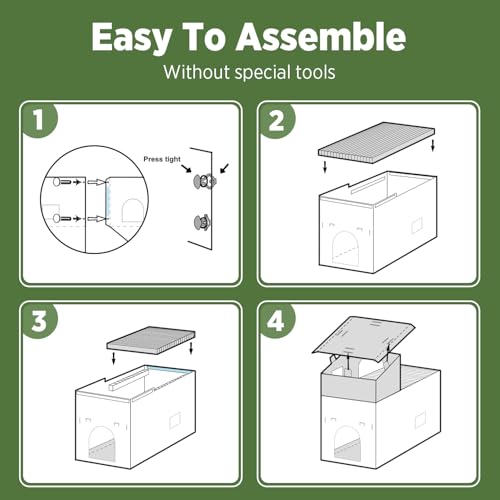 Easy To Assemble

Without special tools

1

Press tight

2

3

4