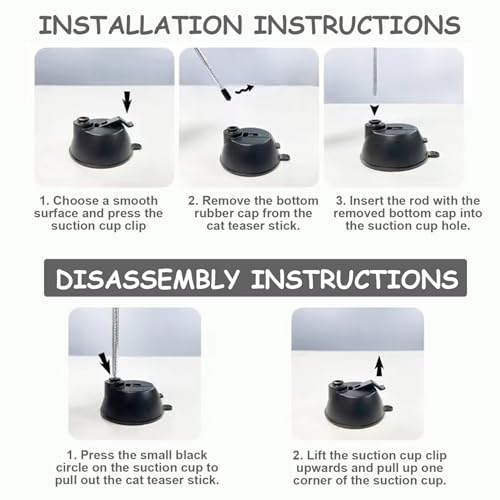 INSTALLATION INSTRUCTIONS

1. Choose a smooth surface and press the suction cup clip

2. Remove the bottom rubber cap from the cat teaser stick.

3. Insert the rod with the removed bottom cap into the suction cup hole.

DISASSEMBLY INSTRUCTIONS

1. Press the small black circle on the suction cup to pull out the cat teaser stick.

2. Lift the suction cup clip upwards and pull up one corner of the suction cup.