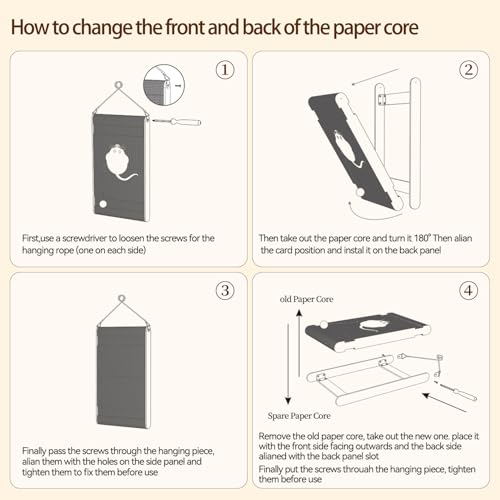 How to change the front and back of the paper core

①

First,use a screwdriver to loosen the screws for the hanging rope (one on each side)

②

Then take out the paper core and turn it 180° Then alian the card position and instal it on the back panel

③

Finally pass the screws through the hanging piece, alian them with the holes on the side panel and tighten them to fix them before use

④

old Paper Core

Spare Paper Core

Remove the old paper core, take out the new one. place it with the front side facing outwards and the back side alianed with the back panel slot

Finally put the screws throuah the hanging piece, tighten them before use