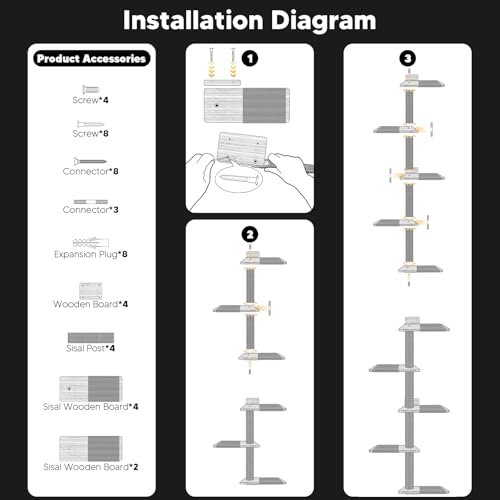 Installation Diagram

Product Accessories

Screw*4

Screw*8

Connector*8

Connector*3

Expansion Plug*8

Wooden Board*4

Sisal Post*4

Sisal Wooden Board*4

Sisal Wooden Board*2

1

2

3