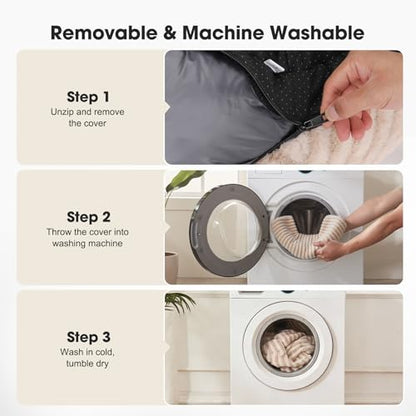 Removable & Machine Washable

Step 1
Unzip and remove the cover

Step 2
Throw the cover into washing machine

Step 3
Wash in cold, tumble dry