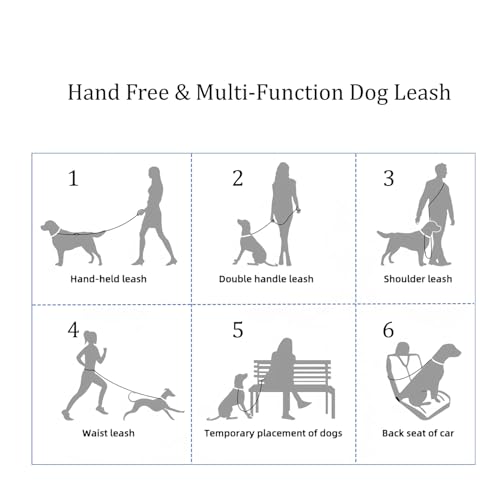 Hand Free & Multi-Function Dog Leash

1
Hand-held leash

2
Double handle leash

3
Shoulder leash

4
Waist leash

5
Temporary placement of dogs

6
Back seat of car