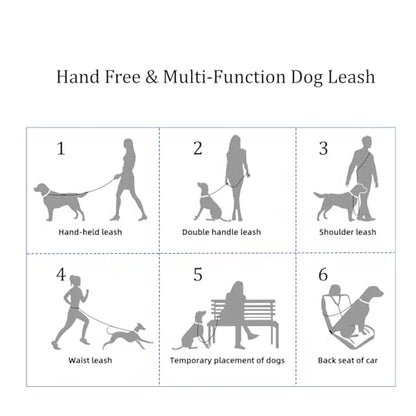 Hand Free & Multi-Function Dog Leash

1
Hand-held leash

2
Double handle leash

3
Shoulder leash

4
Waist leash

5
Temporary placement of dogs

6
Back seat of car