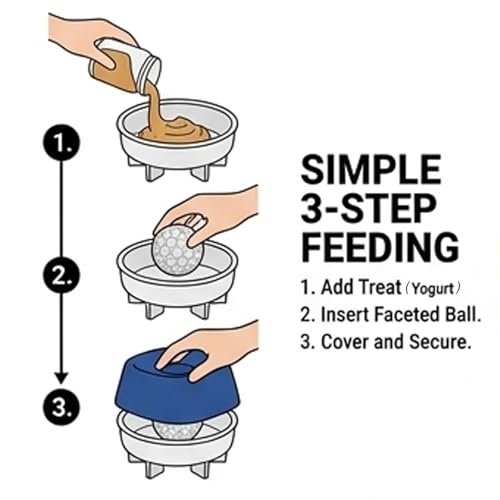 1.

2.

3.

SIMPLE 3-STEP FEEDING

1. Add Treat (Yogurt)
2. Insert Faceted Ball.
3. Cover and Secure.