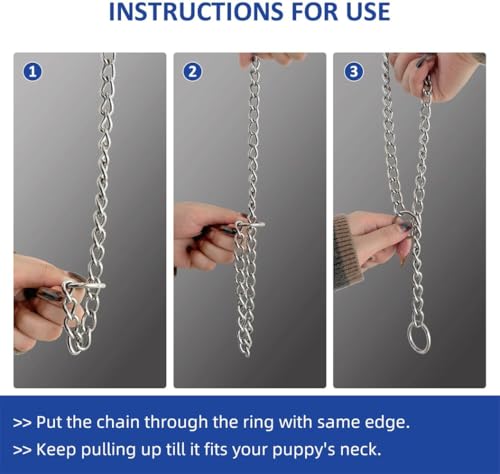 INSTRUCTIONS FOR USE

1

2

3

>> Put the chain through the ring with same edge.

>> Keep pulling up till it fits your puppy's neck.