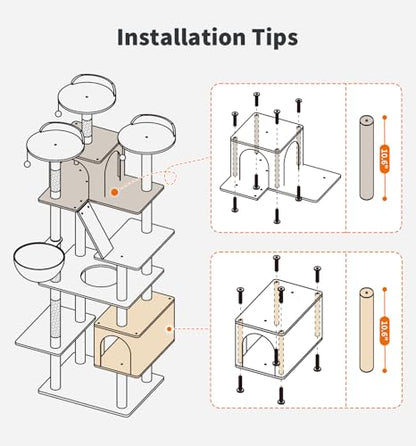 Installation Tips

10.6"

10.6"