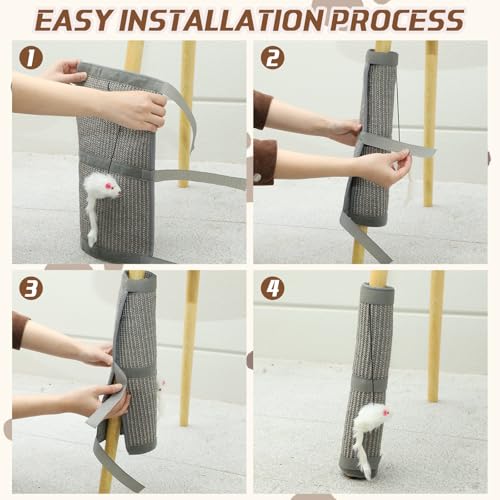 EASY INSTALLATION PROCESS

1

2

3

4