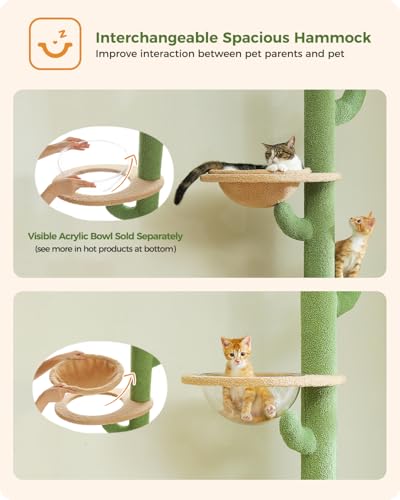 Interchangeable Spacious Hammock
Improve interaction between pet parents and pet

Visible Acrylic Bowl Sold Separately
(see more in hot products at bottom)