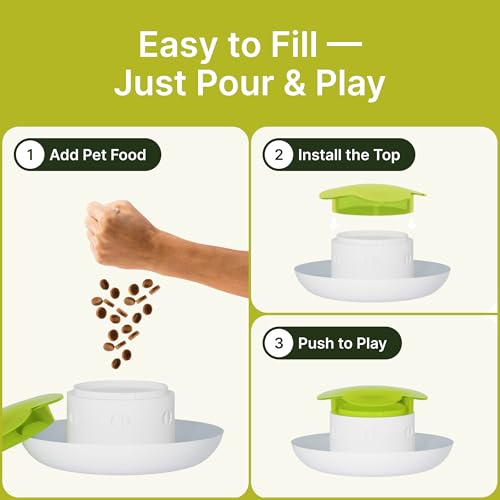 Easy to Fill —
Just Pour & Play

1 Add Pet Food

2 Install the Top

3 Push to Play