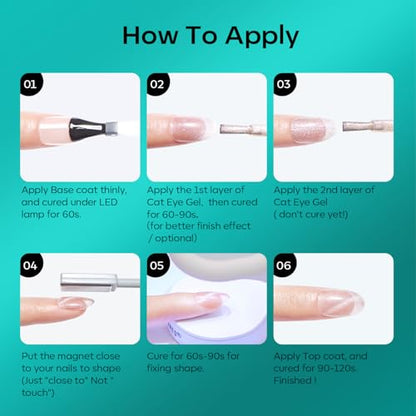 How To Apply

01

Apply Base coat thinly, and cured under LED lamp for 60s.

02

Apply the 1st layer of Cat Eye Gel, then cured for 60-90s. (for better finish effect / optional)

03

Apply the 2nd layer of Cat Eye Gel ( don't cure yet!)

04

Put the magnet close to your nails to shape (Just "close to" Not " touch")

05

Cure for 60s-90s for fixing shape.

06

Apply Top coat, and cured for 90-120s. Finished !