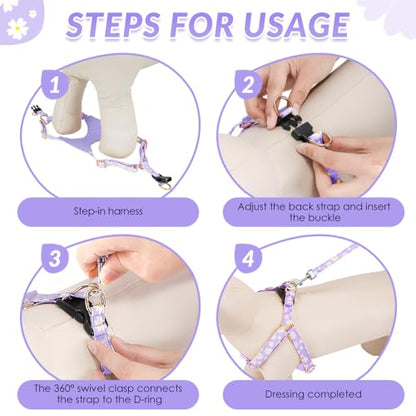 STEPS FOR USAGE

1

Step-in harness

2

Adjust the back strap and insert the buckle

3

The 360° swivel clasp connects the strap to the D-ring

4

Dressing completed