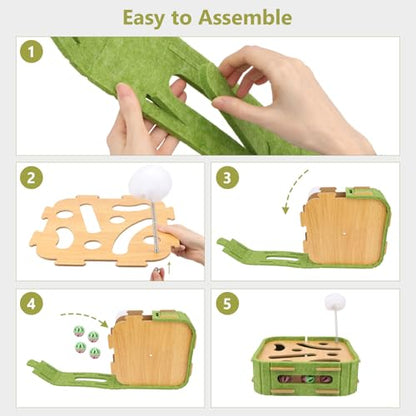 Easy to Assemble

1

2

3

4

5