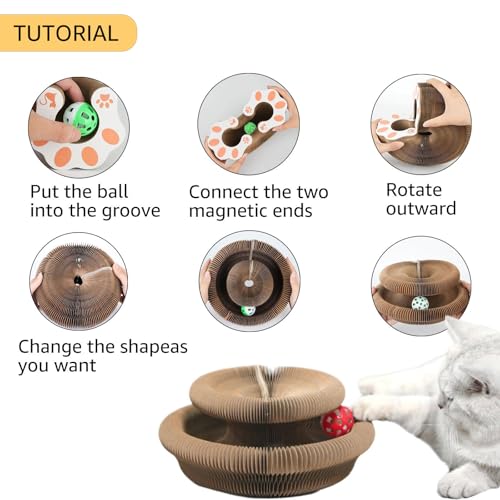 TUTORIAL

Put the ball into the groove

Connect the two magnetic ends

Rotate outward

Change the shapeas you want