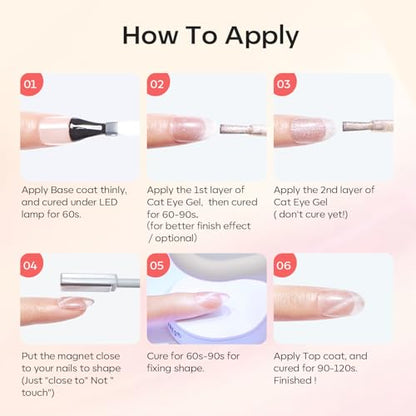 How To Apply

01

Apply Base coat thinly, and cured under LED lamp for 60s.

02

Apply the 1st layer of Cat Eye Gel, then cured for 60-90s. (for better finish effect / optional)

03

Apply the 2nd layer of Cat Eye Gel ( don't cure yet!)

04

Put the magnet close to your nails to shape (Just "close to" Not " touch")

05

Cure for 60s-90s for fixing shape.

06

Apply Top coat, and cured for 90-120s. Finished !