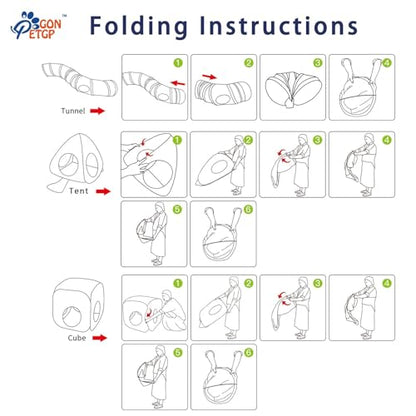 PGON ETGP™

Folding Instructions

Tunnel

1 2 3 4

Tent

1 2 3 4

5 6

Cube

1 2 3 4

5 6