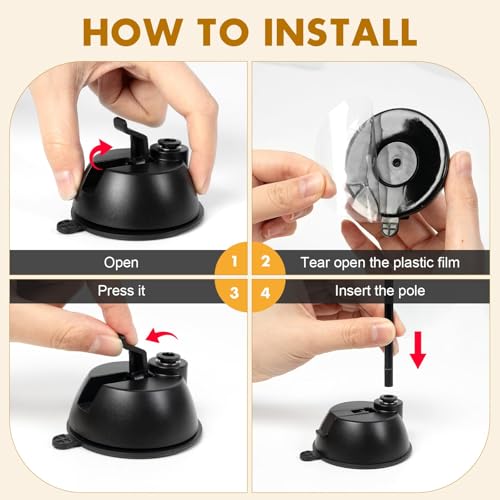 HOW TO INSTALL

Open

1

2

Tear open the plastic film

Press it

3

4

Insert the pole