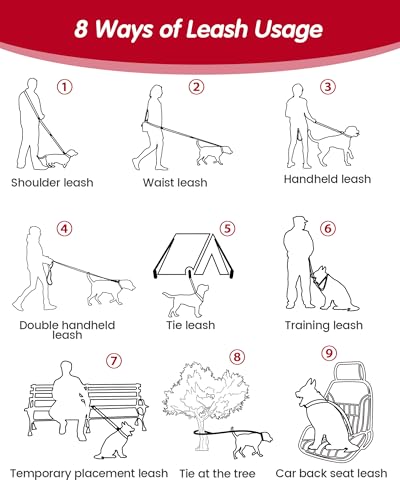 8 Ways of Leash Usage

1
Shoulder leash

2
Waist leash

3
Handheld leash

4
Double handheld leash

5
Tie leash

6
Training leash

7
Temporary placement leash

8
Tie at the tree

9
Car back seat leash