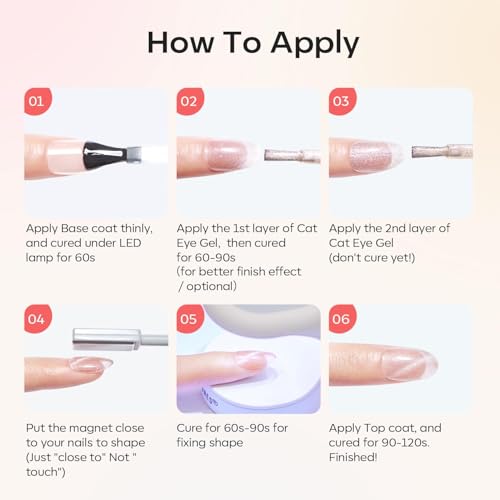 How To Apply

01

Apply Base coat thinly, and cured under LED lamp for 60s

02

Apply the 1st layer of Cat Eye Gel, then cured for 60-90s (for better finish effect / optional)

03

Apply the 2nd layer of Cat Eye Gel (don't cure yet!)

04

Put the magnet close to your nails to shape (Just "close to" Not " touch")

05

Cure for 60s-90s for fixing shape

06

Apply Top coat, and cured for 90-120s. Finished!