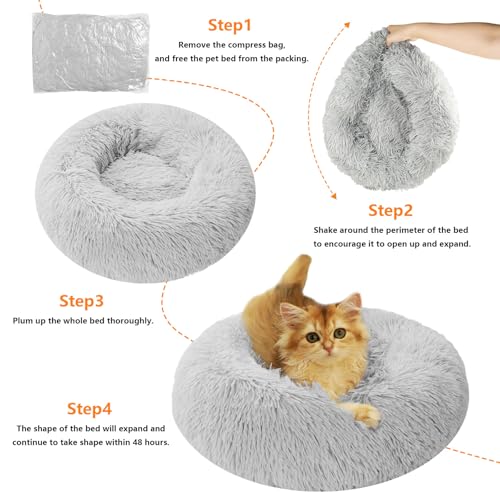 Step1
Remove the compress bag, and free the pet bed from the packing.

Step2
Shake around the perimeter of the bed to encourage it to open up and expand.

Step3
Plum up the whole bed thoroughly.

Step4
The shape of the bed will expand and continue to take shape within 48 hours.