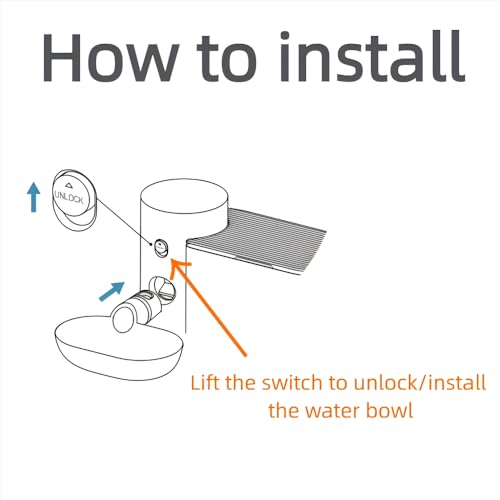 How to install

UNLOCK

Lift the switch to unlock/install the water bowl