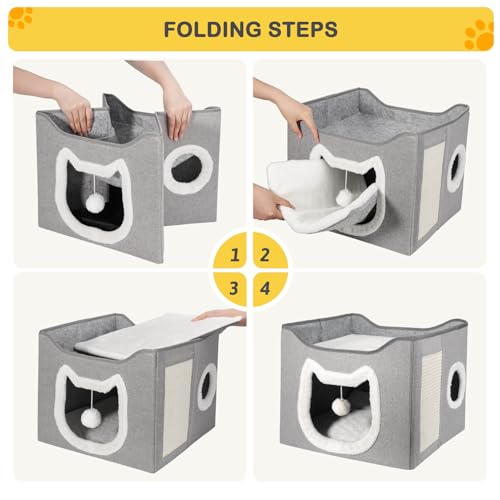 FOLDING STEPS

1 2
3 4