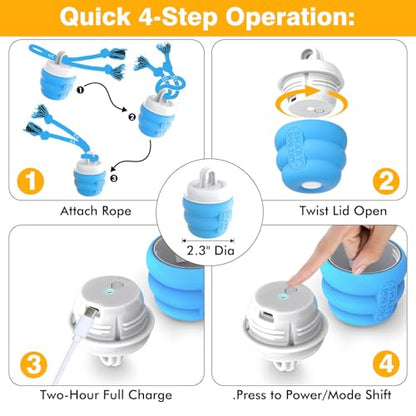 Quick 4-Step Operation:

1
2
3

1

Attach Rope

2

Twist Lid Open

2.3" Dia

3

Two-Hour Full Charge

4

.Press to Power/Mode Shift