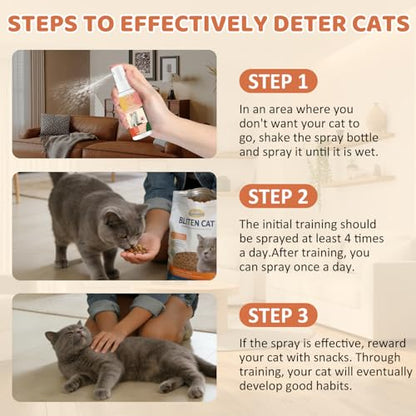 STEPS TO EFFECTIVELY DETER CATS

STEP 1

In an area where you don't want your cat to go, shake the spray bottle and spray it until it is wet.

BLITEN CAT

STEP 2

The initial training should be sprayed at least 4 times a day.After training, you can spray once a day.

STEP 3

If the spray is effective, reward your cat with snacks. Through training, your cat will eventually develop good habits.