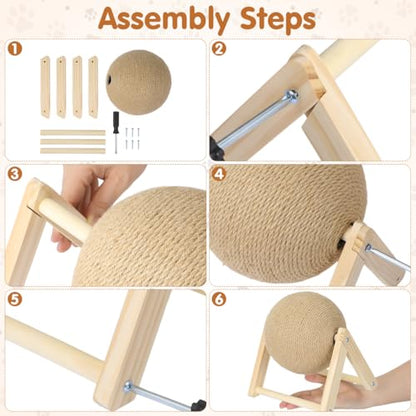 Assembly Steps

1

2

3

4

5

6