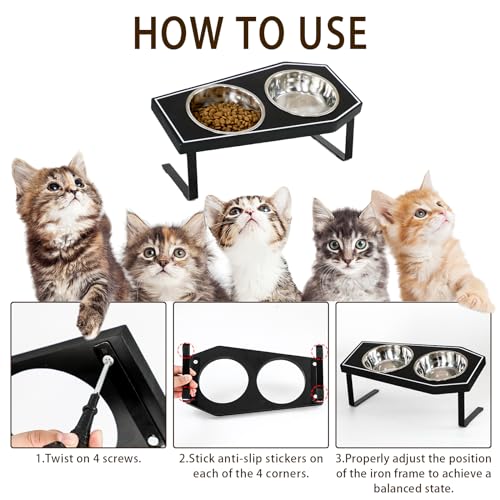 HOW TO USE

1.Twist on 4 screws.

2.Stick anti-slip stickers on each of the 4 corners.

3.Properly adjust the position of the iron frame to achieve a balanced state.