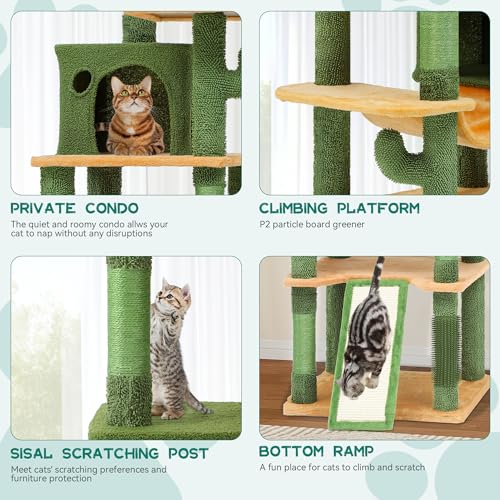 PRIVATE CONDO
The quiet and roomy condo allws your cat to nap without any disruptions

CLIMBING PLATFORM
P2 particle board greener

SISAL SCRATCHING POST
Meet cats' scratching preferences and furniture protection

BOTTOM RAMP
A fun place for cats to climb and scratch