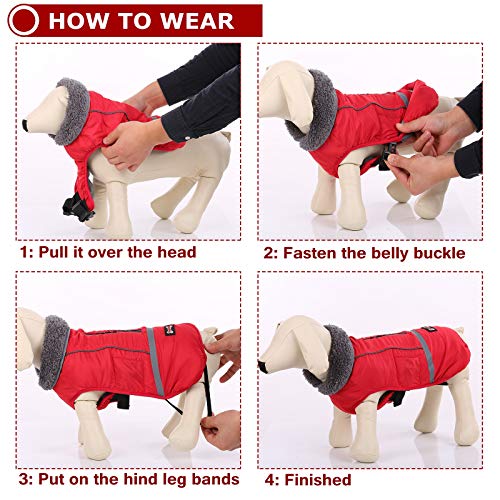 HOW TO WEAR

1: Pull it over the head

2: Fasten the belly buckle

3: Put on the hind leg bands

4: Finished